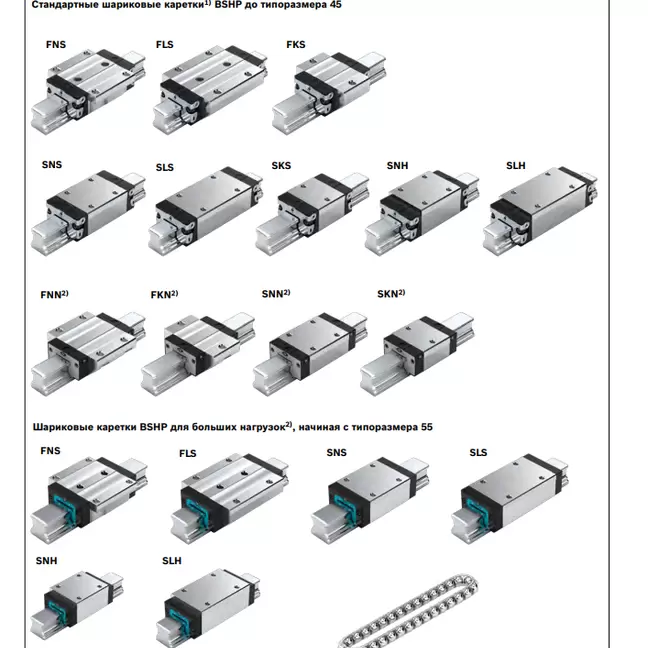 Стандартные шариковые каретки$^{1)}$ BSHP до типоразмера 45

FNS FLS FKS

SNS SLS SKS SNH SLH

FNN$^{2)}$ FKN$^{2)}$ SNN$^{2)}$ SKN$^{2)}$

Шариковые каретки BSHP для больших нагрузок$^{2)}$, начиная с типоразмера 55

FNS FLS SNS SLS

SNH SLH